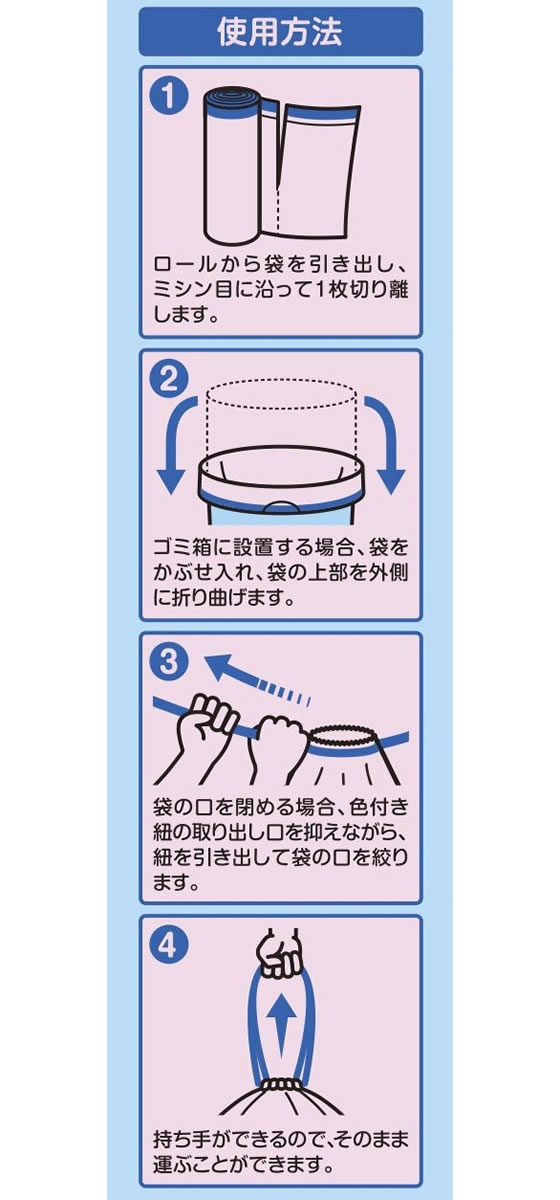 使用方法

1
ロールから袋を引き出し、ミシン目に沿って1枚切り離します。

2
ゴミ箱に設置する場合、袋をかぶせ入れ、袋の上部を外側に折り曲げます。

3
袋の口を閉める場合、色付き紐の取り出し口を抑えながら、紐を引き出して袋の口を絞ります。

4
持ち手ができるので、そのまま運ぶことができます。