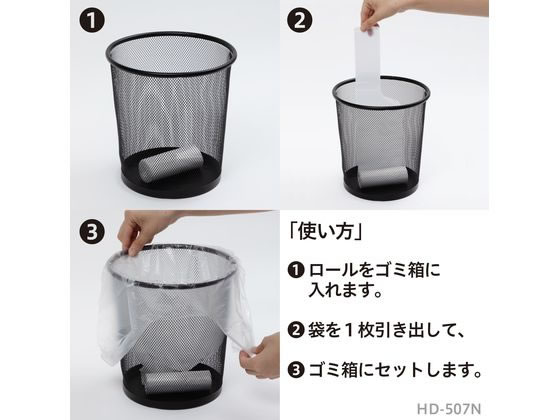 ❶

❷

❸

「使い方」

❶ ロールをゴミ箱に入れます。

❷ 袋を１枚引き出して、

❸ ゴミ箱にセットします。

HD-507N