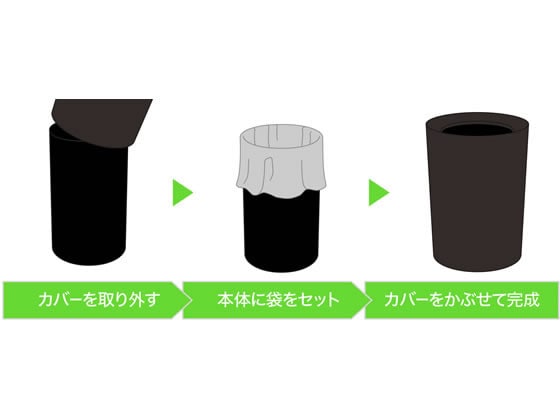 カバーを取り外す

本体に袋をセット

カバーをかぶせて完成