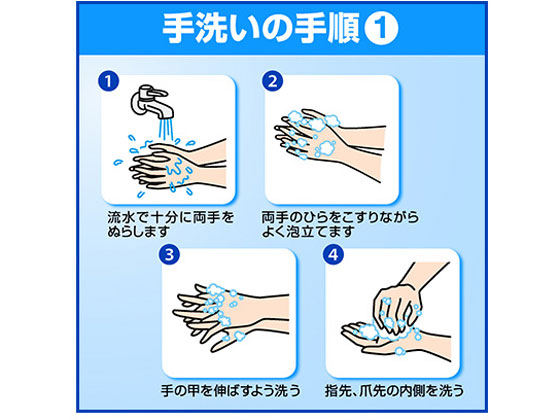 手洗いの手順①

1
流水で十分に両手をぬらします

2
両手のひらをこすりながらよく泡立てます

3
手の甲を伸ばすよう洗う

4
指先、爪先の内側を洗う