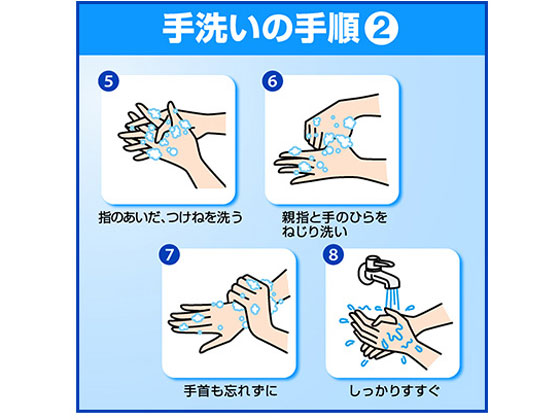 手洗いの手順②

5

指のあいだ、つけねを洗う

6

親指と手のひらをねじり洗い

7

手首も忘れずに

8

しっかりすすぐ