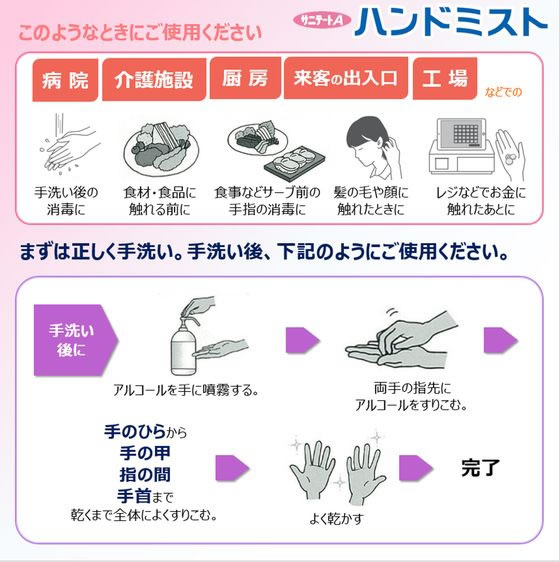 このようなときにご使用ください

サニテートA ハンドミスト

病院 介護施設 厨房 来客の出入口 工場 などでの

手洗い後の消毒に

食材・食品に触れる前に

食事などサーブ前の手指の消毒に

髪の毛や顔に触れたときに

レジなどでお金に触れたあとに

まずは正しく手洗い。手洗い後、下記のようにご使用ください。

手洗い後に

アルコールを手に噴霧する。

両手の指先にアルコールをすりこむ。

手のひらから
手の甲
指の間
手首まで
乾くまで全体によくすりこむ。

よく乾かす

完了