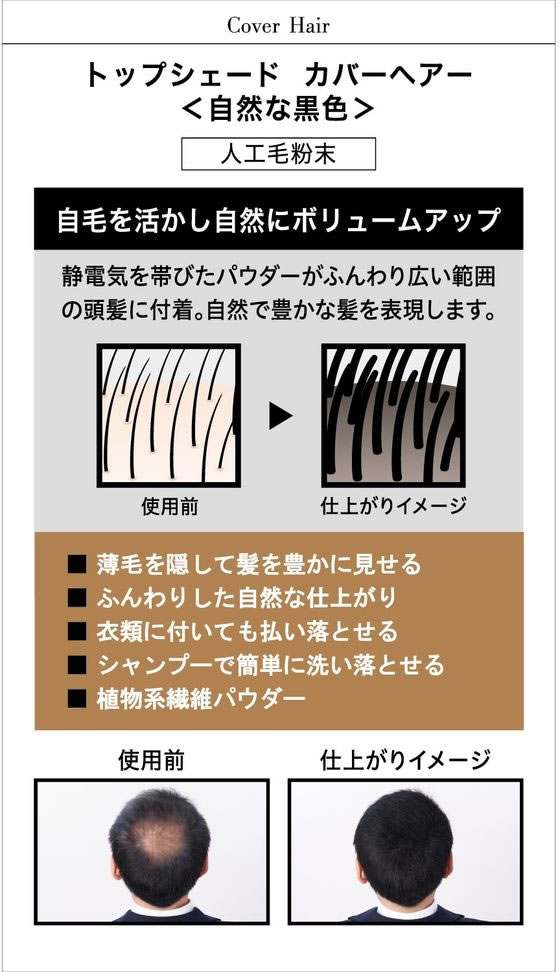 Cover Hair

トップシェード　カバーヘアー
＜自然な黒色＞

人工毛粉末

自毛を活かし自然にボリュームアップ

静電気を帯びたパウダーがふんわり広い範囲の頭髪に付着。自然で豊かな髪を表現します。

使用前

仕上がりイメージ

■ 薄毛を隠して髪を豊かに見せる
■ ふんわりした自然な仕上がり
■ 衣類に付いても払い落とせる
■ シャンプーで簡単に洗い落とせる
■ 植物系繊維パウダー

使用前

仕上がりイメージ