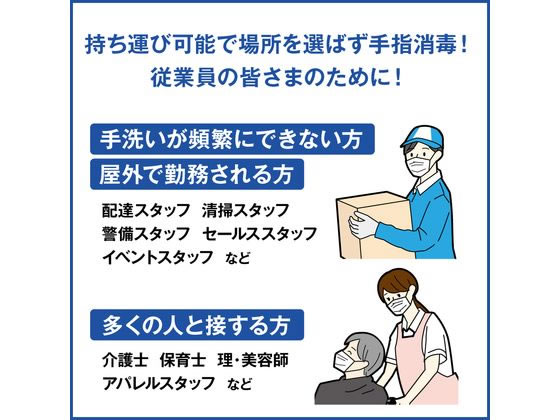 持ち運び可能で場所を選ばず手指消毒！
従業員の皆さまのために！

手洗いが頻繁にできない方
屋外で勤務される方

配達スタッフ　清掃スタッフ
警備スタッフ　セールススタッフ
イベントスタッフ　など

多くの人と接する方

介護士　保育士　理・美容師
アパレルスタッフ　など