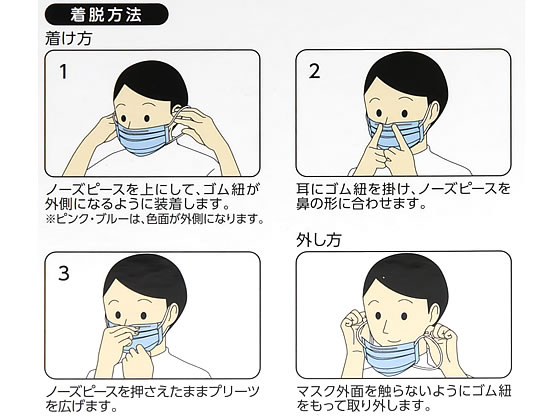 着脱方法

着け方

1

ノーズピースを上にして、ゴム紐が外側になるように装着します。
※ピンク・ブルーは、色面が外側になります。

2

耳にゴム紐を掛け、ノーズピースを鼻の形に合わせます。

3

ノーズピースを押さえたままプリーツを広げます。

外し方

マスク外面を触らないようにゴム紐をもって取り外します。