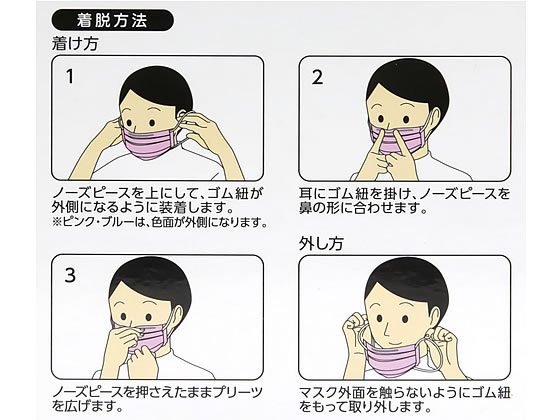 着脱方法

着け方

1

ノーズピースを上にして、ゴム紐が外側になるように装着します。
※ピンク・ブルーは、色面が外側になります。

2

耳にゴム紐を掛け、ノーズピースを鼻の形に合わせます。

3

ノーズピースを押さえたままプリーツを広げます。

外し方

マスク外面を触らないようにゴム紐をもって取り外します。