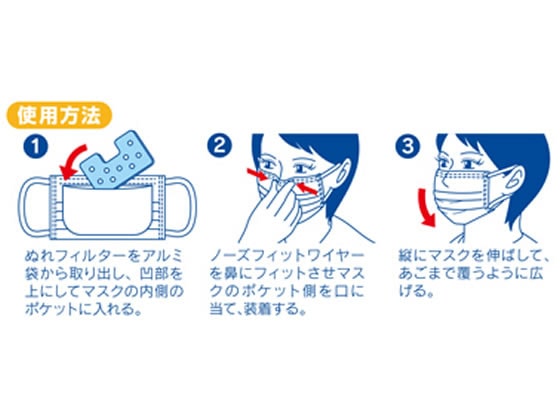 使用方法

1
ぬれフィルターをアルミ袋から取り出し、凹部を上にしてマスクの内側のポケットに入れる。

2
ノーズフィットワイヤーを鼻にフィットさせマスクのポケット側を口に当て、装着する。

3
縦にマスクを伸ばして、あごまで覆うように広げる。