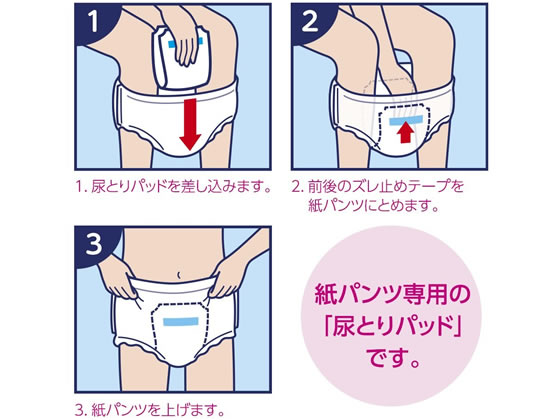 1

1. 尿とりパッドを差し込みます。

2

2. 前後のズレ止めテープを紙パンツにとめます。

3

3. 紙パンツを上げます。

紙パンツ専用の「尿とりパッド」です。