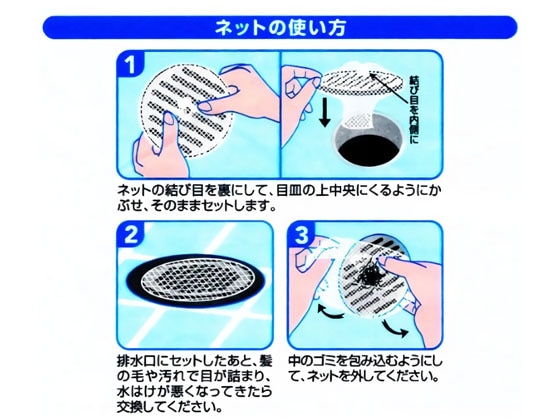 ネットの使い方

1

結び目を内側に

ネットの結び目を裏にして、目皿の上中央にくるようにかぶせ、そのままセットします。

2

排水口にセットしたあと、髪の毛や汚れで目が詰まり、水はけが悪くなってきたら交換してください。

3

中のゴミを包み込むようにして、ネットを外してください。