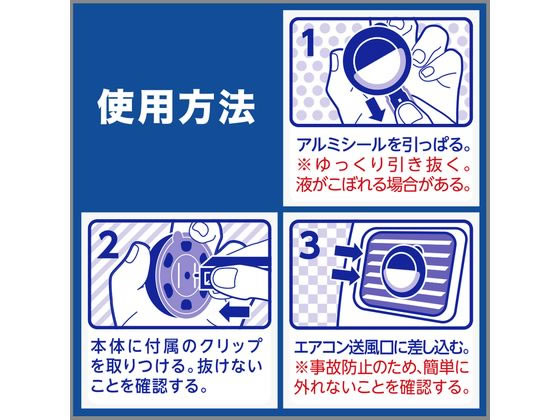 使用方法

1

アルミシールを引っぱる。
※ゆっくり引き抜く。
液がこぼれる場合がある。

2

本体に付属のクリップを取りつける。抜けないことを確認する。

3

エアコン送風口に差し込む。
※事故防止のため、簡単に外れないことを確認する。