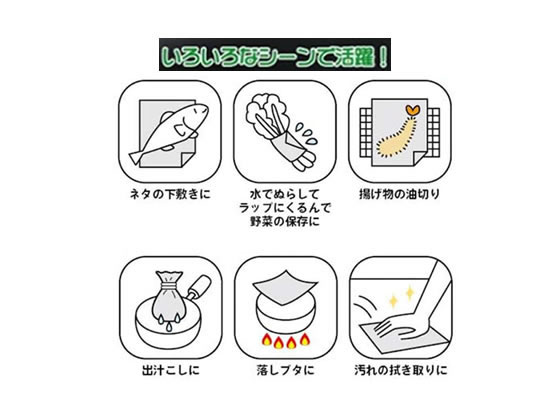 いろいろなシーンで活躍！

ネタの下敷きに

水でぬらして
ラップにくるんで
野菜の保存に

揚げ物の油切り

出汁こしに

落しブタに

汚れの拭き取りに