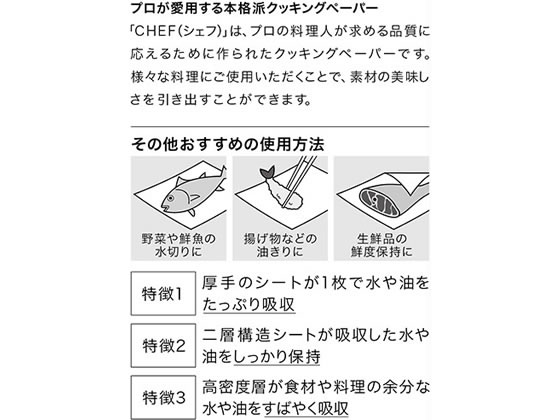 プロが愛用する本格派クッキングペーパー

「CHEF(シェフ)」は、プロの料理人が求める品質に応えるために作られたクッキングペーパーです。様々な料理にご使用いただくことで、素材の美味しさを引き出すことができます。

その他おすすめの使用方法

野菜や鮮魚の水切りに

揚げ物などの油きりに

生鮮品の鮮度保持に

特徴1 厚手のシートが1枚で水や油をたっぷり吸収

特徴2 二層構造シートが吸収した水や油をしっかり保持

特徴3 高密度層が食材や料理の余分な水や油をすばやく吸収