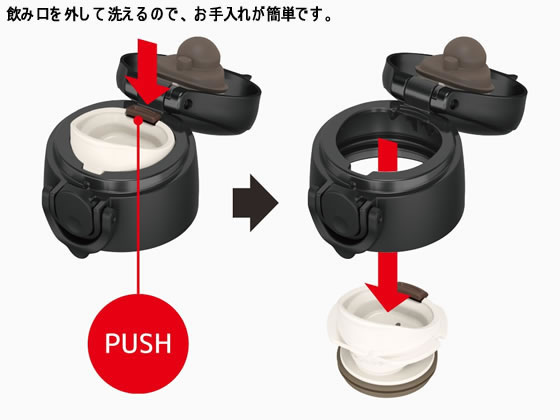 飲み口を外して洗えるので、お手入れが簡単です。

PUSH