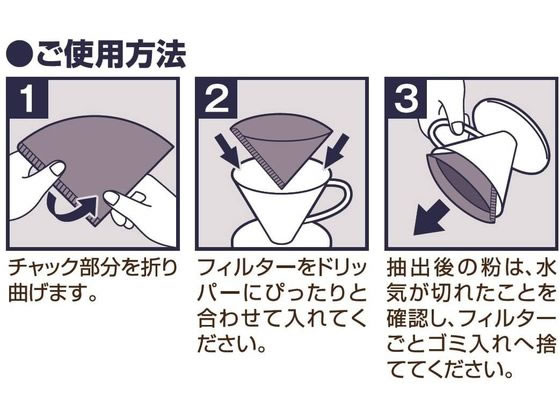 ●ご使用方法

1

チャック部分を折り曲げます。

2

フィルターをドリッパーにぴったりと合わせて入れてください。

3

抽出後の粉は、水気が切れたことを確認し、フィルターごとゴミ入れへ捨ててください。