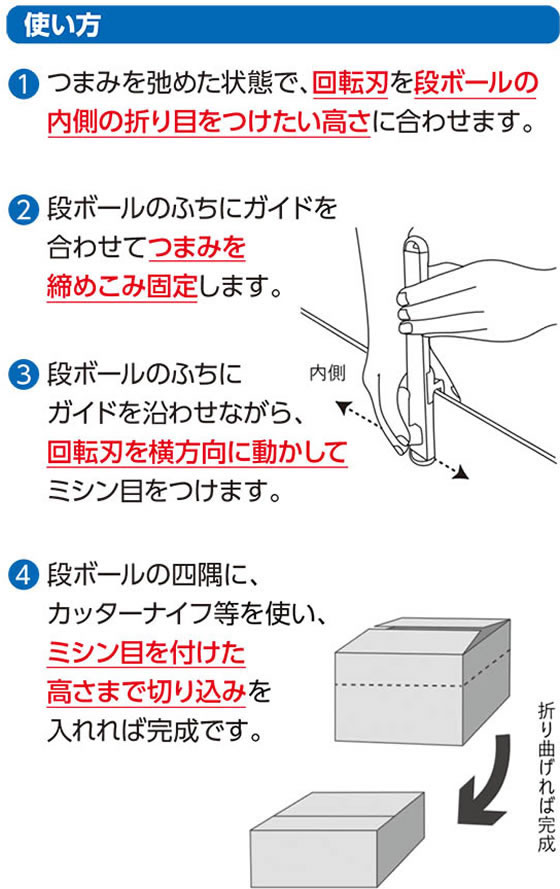 使い方

1 つまみを弛めた状態で、回転刃を段ボールの内側の折り目をつけたい高さに合わせます。

2 段ボールのふちにガイドを合わせてつまみを締めこみ固定します。

3 段ボールのふちにガイドを沿わせながら、回転刃を横方向に動かしてミシン目をつけます。

内側

4 段ボールの四隅に、カッターナイフ等を使い、ミシン目を付けた高さまで切り込みを入れれば完成です。

折り曲げれば完成