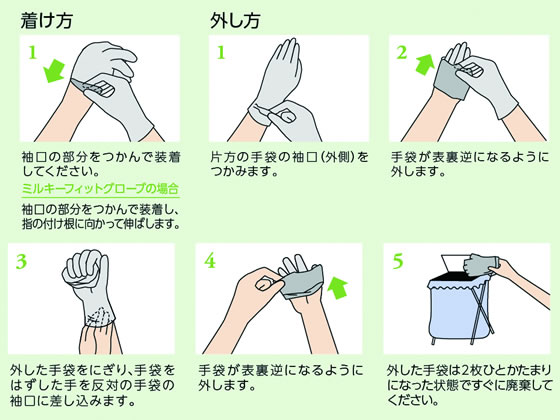 着け方

1

袖口の部分をつかんで装着してください。

ミルキーフィットグローブの場合

袖口の部分をつかんで装着し、指の付け根に向かって伸ばします。

外し方

1

片方の手袋の袖口(外側)をつかみます。

2

手袋が表裏逆になるように外します。

3

外した手袋をにぎり、手袋をはずした手を反対の手袋の袖口に差し込みます。

4

手袋が表裏逆になるように外します。

5

外した手袋は2枚ひとかたまりになった状態ですぐに廃棄してください。