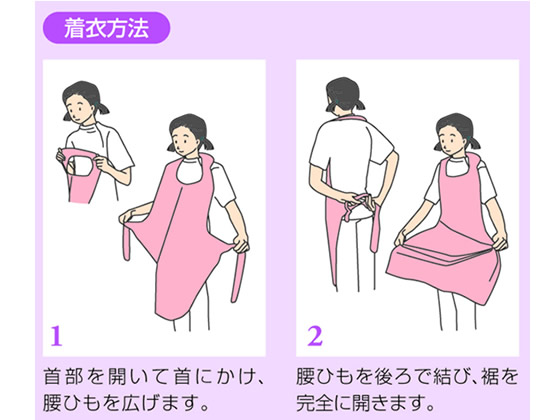 着衣方法

1

首部を開いて首にかけ、腰ひもを広げます。

2

腰ひもを後ろで結び、裾を完全に開きます。