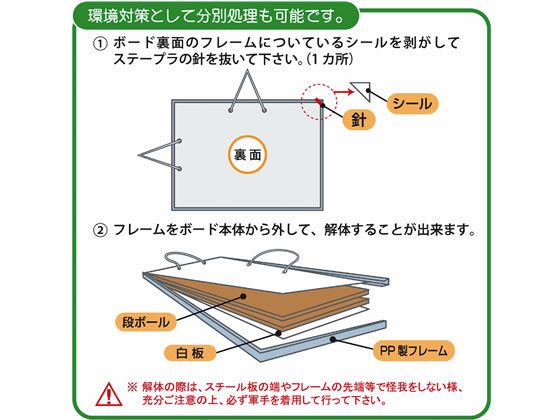 環境対策として分別処理も可能です。

① ボード裏面のフレームについているシールを剥がしてステープラの針を抜いて下さい。(1カ所)

シール

針

裏面

② フレームをボード本体から外して、解体することが出来ます。

段ボール

白板

PP製フレーム

※ 解体の際は、スチール板の端やフレームの先端等で怪我をしない様、充分ご注意の上、必ず軍手を着用して行って下さい。