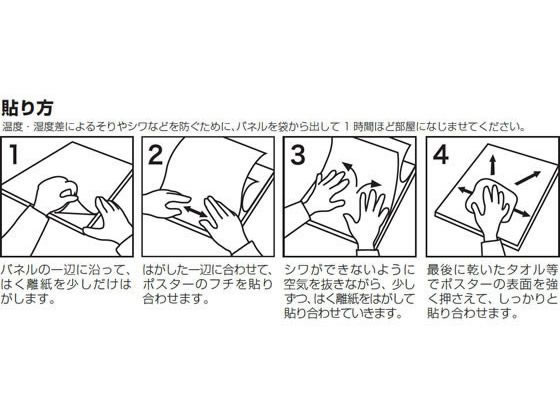 貼り方

温度・湿度差によるそりやシワなどを防ぐために、パネルを袋から出して 1 時間ほど部屋になじませてください。

1

パネルの一辺に沿って、はく離紙を少しだけはがします。

2

はがした一辺に合わせて、ポスターのフチを貼り合わせます。

3

シワができないように空気を抜きながら、少しずつ、はく離紙をはがして貼り合わせていきます。

4

最後に乾いたタオル等でポスターの表面を強く押さえて、しっかりと貼り合わせます。