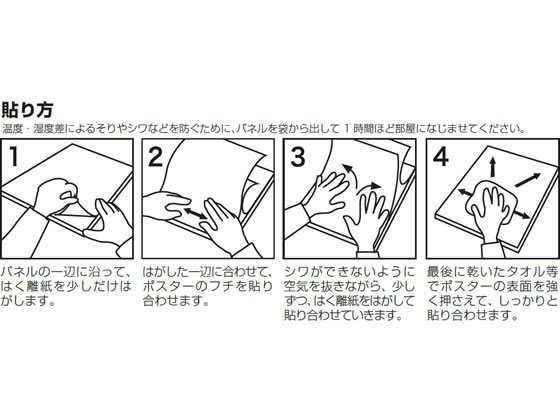 貼り方

温度・湿度差によるそりやシワなどを防ぐために、パネルを袋から出して 1 時間ほど部屋になじませてください。

1

パネルの一辺に沿って、はく離紙を少しだけはがします。

2

はがした一辺に合わせて、ポスターのフチを貼り合わせます。

3

シワができないように空気を抜きながら、少しずつ、はく離紙をはがして貼り合わせていきます。

4

最後に乾いたタオル等でポスターの表面を強く押さえて、しっかりと貼り合わせます。