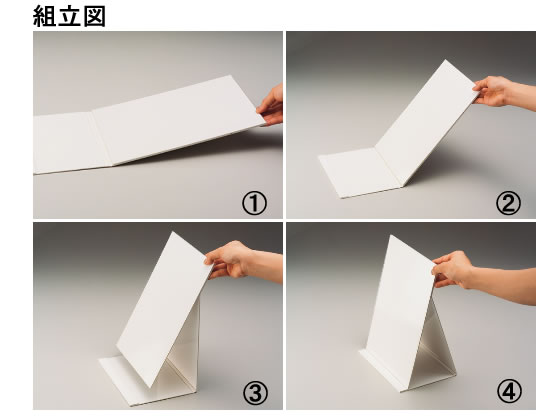 組立図

①

②

③

④