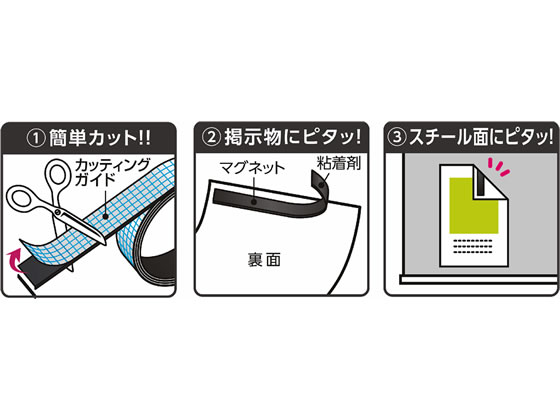 ①簡単カット!!

カッティングガイド

②掲示物にピタッ!

マグネット

粘着剤

裏面

③スチール面にピタッ!