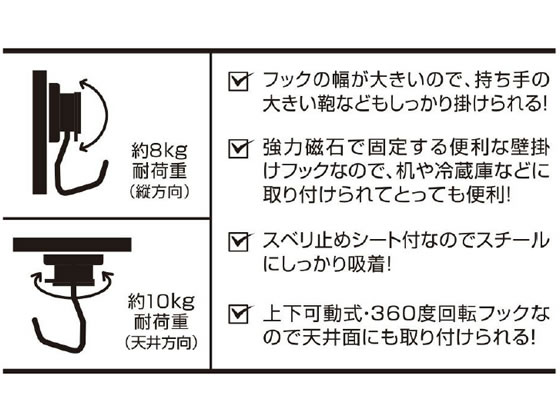 約8kg
耐荷重
(縦方向)

約10kg
耐荷重
(天井方向)

フックの幅が大きいので、持ち手の大きい鞄などもしっかり掛けられる!

強力磁石で固定する便利な壁掛けフックなので、机や冷蔵庫などに取り付けられてとっても便利!

スベリ止めシート付なのでスチールにしっかり吸着!

上下可動式・360度回転フックなので天井面にも取り付けられる!