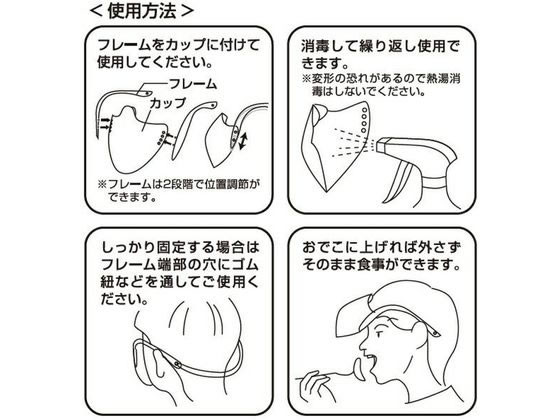 ＜使用方法＞

フレームをカップに付けて使用してください。

フレーム

カップ

※フレームは2段階で位置調節ができます。

消毒して繰り返し使用できます。

※変形の恐れがあるので熱湯消毒はしないでください。

しっかり固定する場合はフレーム端部の穴にゴム紐などを通してご使用ください。

おでこに上げれば外さずそのまま食事ができます。