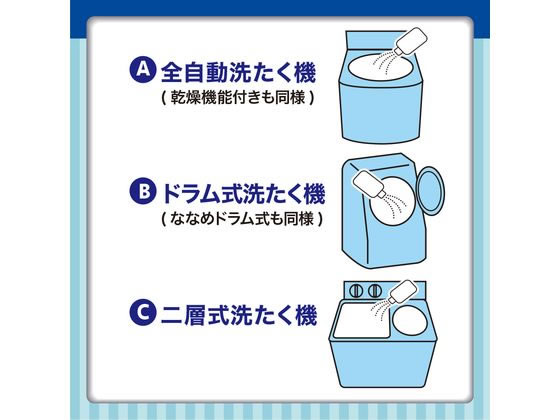 A 全自動洗たく機
( 乾燥機能付きも同様 )

B ドラム式洗たく機
( ななめドラム式も同様 )

C 二層式洗たく機