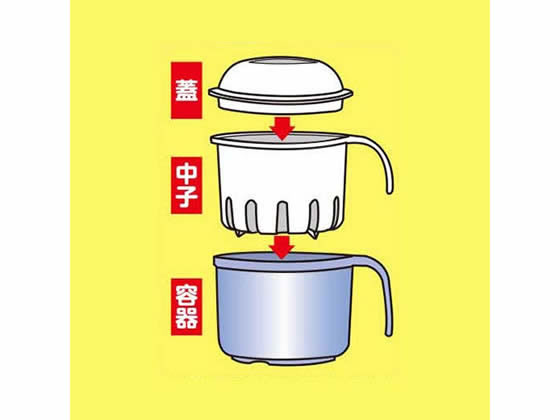 蓋

中子

容器