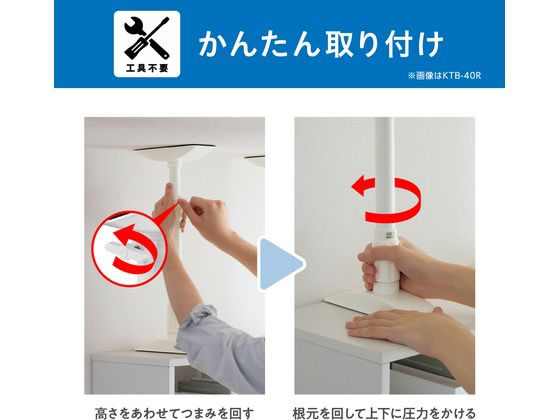 工具不要

かんたん取り付け

※画像はKTB-40R

高さをあわせてつまみを回す

根元を回して上下に圧力をかける