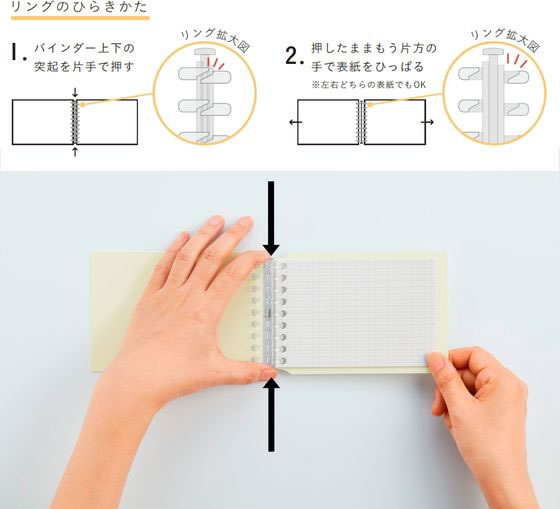 リングのひらきかた

1. バインダー上下の突起を片手で押す

リング拡大図

2. 押したままもう片方の手で表紙をひっぱる
※左右どちらの表紙でもOK

リング拡大図