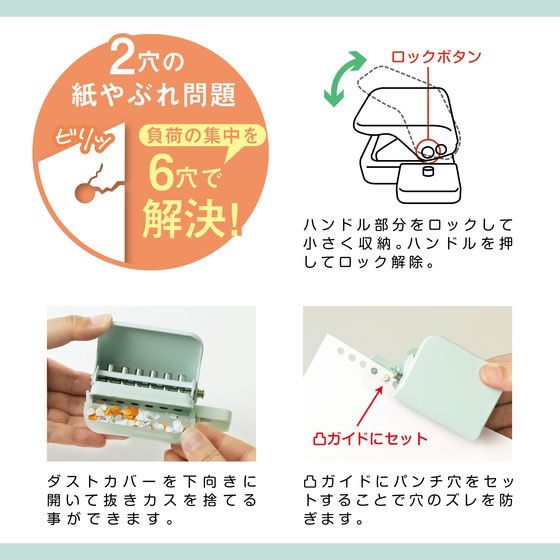 2穴の
紙やぶれ問題

ビリッ

負荷の集中を
6穴で
解決!

ロックボタン

ハンドル部分をロックして小さく収納。ハンドルを押してロック解除。

凸ガイドにセット

ダストカバーを下向きに開いて抜きカスを捨てる事ができます。

凸ガイドにパンチ穴をセットすることで穴のズレを防ぎます。