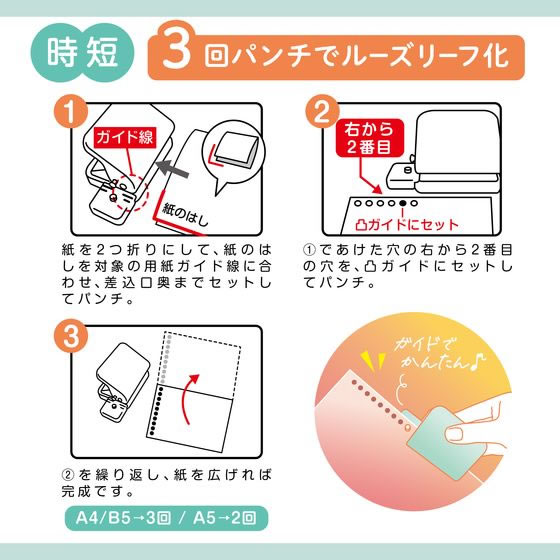 時短

3回パンチでルーズリーフ化

1

ガイド線

紙のはし

紙を2つ折りにして、紙のはしを対象の用紙ガイド線に合わせ、差込口奥までセットしてパンチ。

2

右から2番目

凸ガイドにセット

①であけた穴の右から2番目の穴を、凸ガイドにセットしてパンチ。

3

②を繰り返し、紙を広げれば完成です。

A4/B5→3回 / A5→2回

ガイドでかんたん♪