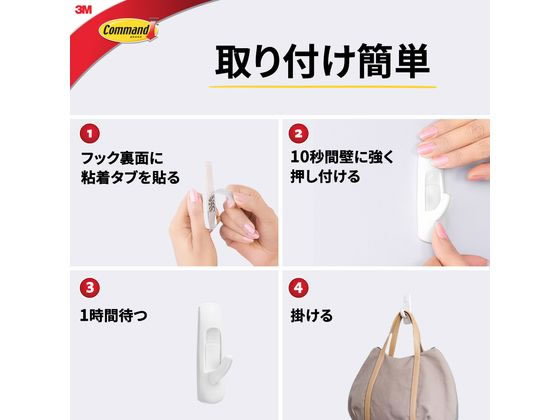 3M
Command

取り付け簡単

1
フック裏面に粘着タブを貼る

2
10秒間壁に強く押し付ける

3
1時間待つ

4
掛ける