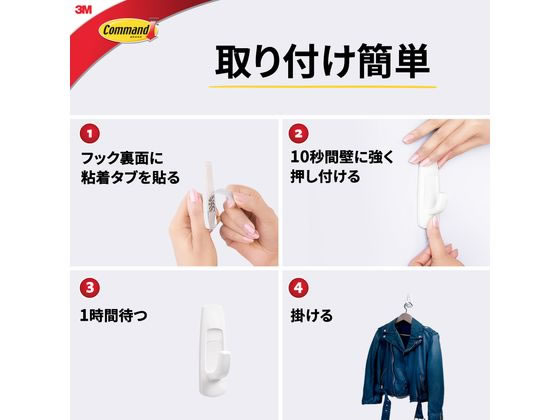 3M
Command

取り付け簡単

1
フック裏面に粘着タブを貼る

2
10秒間壁に強く押し付ける

3
1時間待つ

4
掛ける