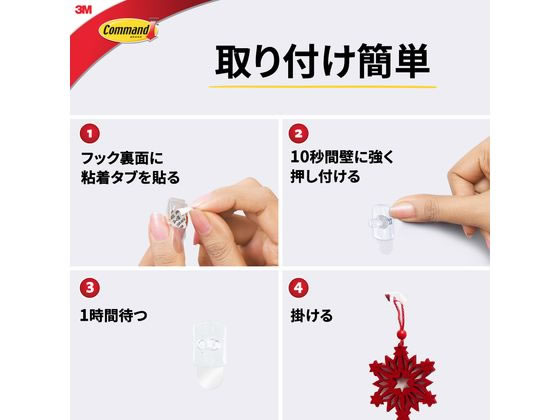 3M
Command

取り付け簡単

1
フック裏面に粘着タブを貼る

2
10秒間壁に強く押し付ける

3
1時間待つ

4
掛ける