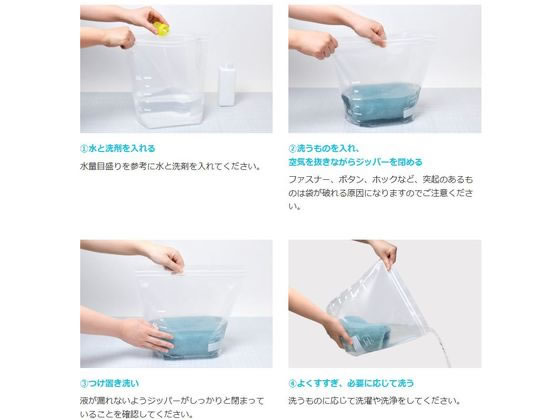 ①水と洗剤を入れる

水量目盛りを参考に水と洗剤を入れてください。

②洗うものを入れ、空気を抜きながらジッパーを閉める

ファスナー、ボタン、ホックなど、突起のあるものは袋が破れる原因になりますのでご注意ください。

③つけ置き洗い

液が漏れないようジッパーがしっかりと閉まっていることを確認してください。

④よくすすぎ、必要に応じて洗う

洗うものに応じて洗濯や洗浄をしてください。