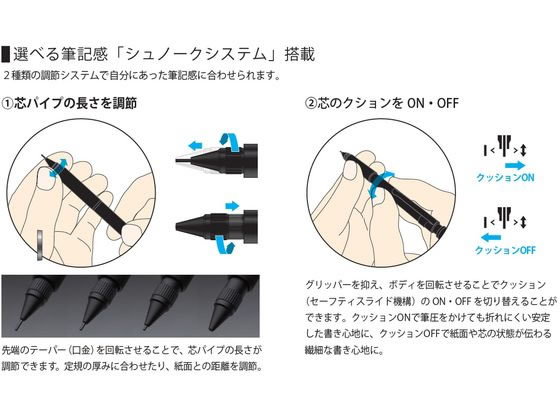 ■選べる筆記感「シュノークシステム」搭載
２種類の調節システムで自分にあった筆記感に合わせられます。

①芯パイプの長さを調節

先端のテーパー（口金）を回転させることで、芯パイプの長さが調節できます。定規の厚みに合わせたり、紙面との距離を調節。

②芯のクションを ON・OFF

クッションON

クッションOFF

グリッパーを抑え、ボディを回転させることでクッション（セーフティスライド機構）の ON・OFF を切り替えることができます。クッションONで筆圧をかけても折れにくい安定した書き心地に、クッションOFFで紙面や芯の状態が伝わる繊細な書き心地に。