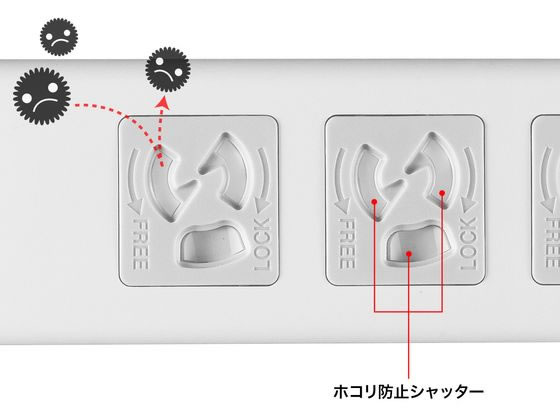 FREE
LOCK
FREE
LOCK
FREE
ホコリ防止シャッター