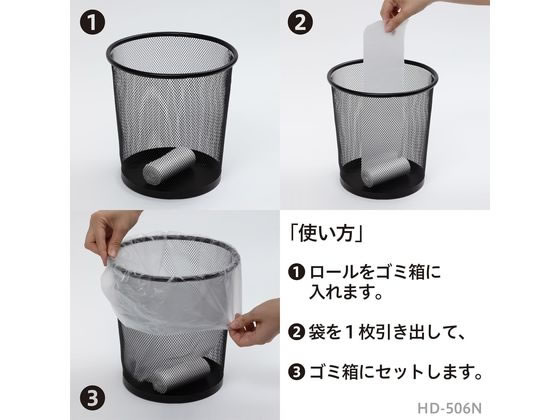 ❶

❷

❸

「使い方」

❶ ロールをゴミ箱に入れます。

❷ 袋を１枚引き出して、

❸ ゴミ箱にセットします。

HD-506N