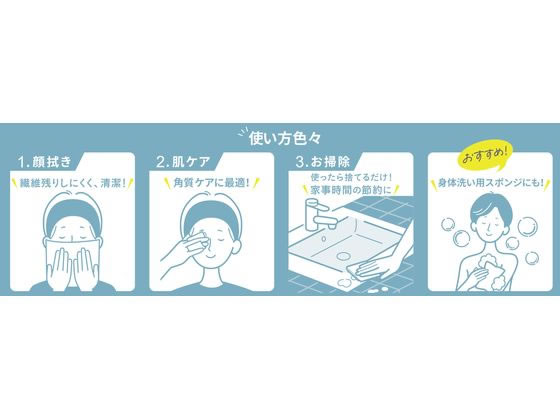 使い方色々

1. 顔拭き

繊維残りしにくく、清潔！

2. 肌ケア

角質ケアに最適！

3. お掃除

使ったら捨てるだけ！
家事時間の節約に

おすすめ！

身体洗い用スポンジにも！