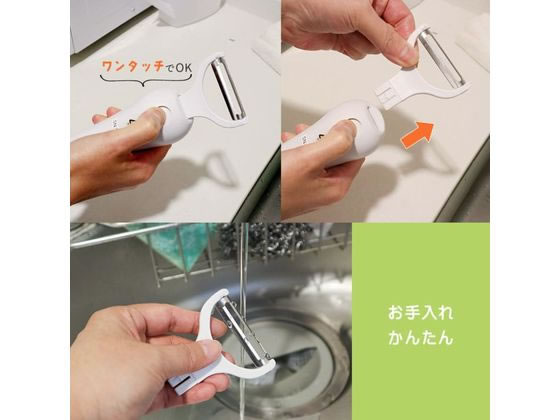 ワンタッチでOK

お手入れ
かんたん