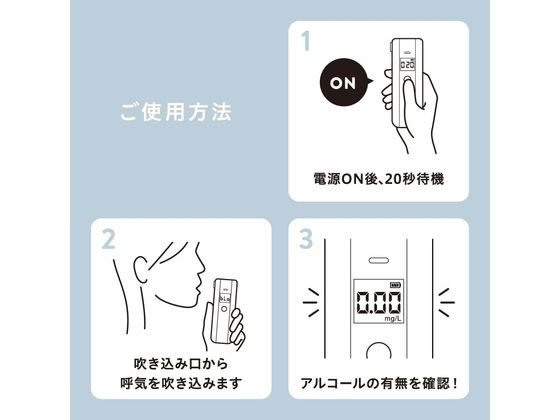 ご使用方法

1

ON

020

電源ON後、20秒待機

2

bLo

吹き込み口から
呼気を吹き込みます

3

0.00
mg/L

アルコールの有無を確認！