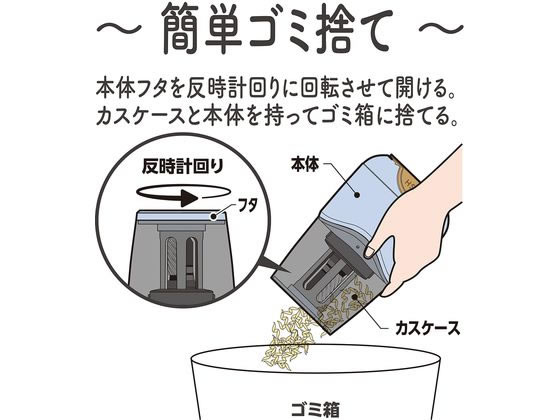 ～ 簡単ゴミ捨て ～

本体フタを反時計回りに回転させて開ける。
カスケースと本体を持ってゴミ箱に捨てる。

反時計回り

フタ

本体

カスケース

ゴミ箱