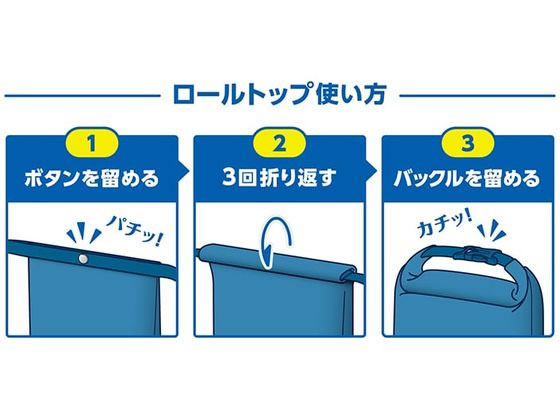 ロールトップ使い方

1
ボタンを留める
パチッ!

2
3回折り返す

3
バックルを留める
カチッ!