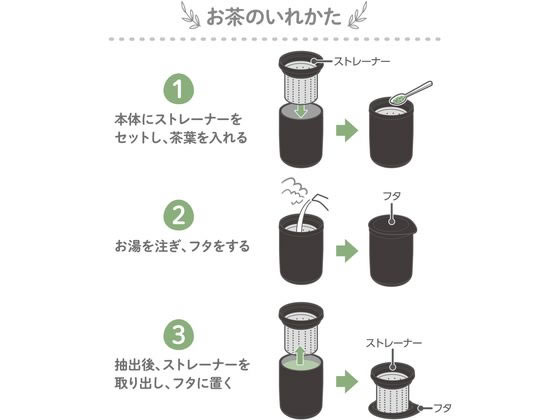 お茶のいれかた

1
本体にストレーナーをセットし、茶葉を入れる

ストレーナー

2
お湯を注ぎ、フタをする

フタ

3
抽出後、ストレーナーを取り出し、フタに置く

ストレーナー

フタ