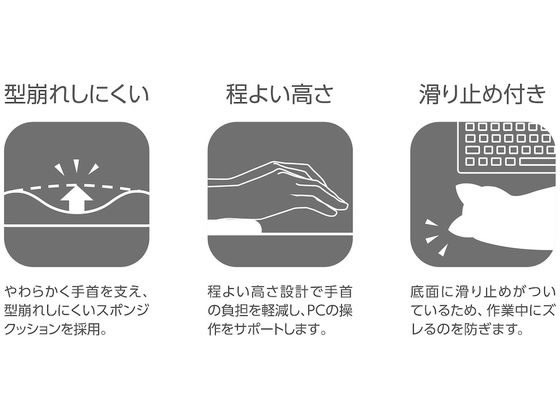 型崩れしにくい

やわらかく手首を支え、型崩れしにくいスポンジクッションを採用。

程よい高さ

程よい高さ設計で手首の負担を軽減し、PCの操作をサポートします。

滑り止め付き

底面に滑り止めがついているため、作業中にズレるのを防ぎます。