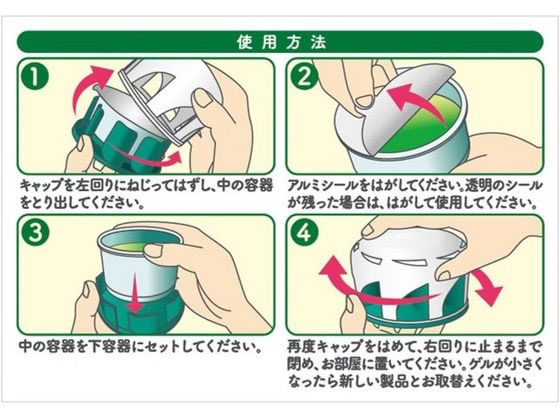 使用方法

1
キャップを左回りにねじってはずし、中の容器をとり出してください。

2
アルミシールをはがしてください。透明のシールが残った場合は、はがして使用してください。

3
中の容器を下容器にセットしてください。

4
再度キャップをはめて、右回りに止まるまで閉め、お部屋に置いてください。ゲルが小さくなったら新しい製品とお取替えください。