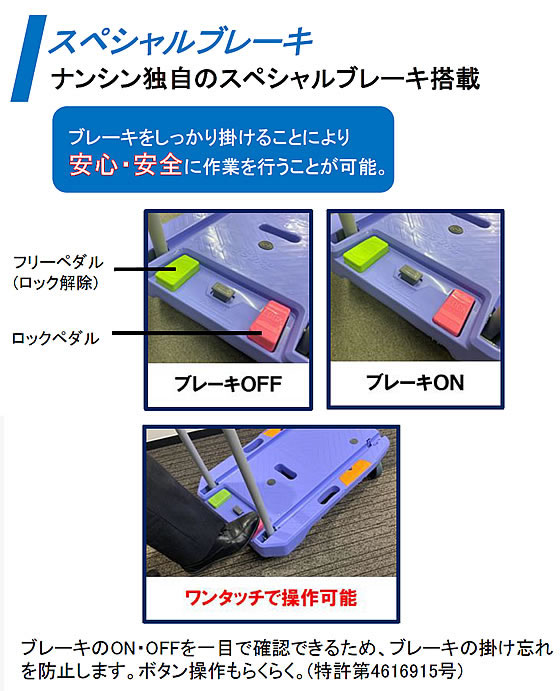 スペシャルブレーキ
ナンシン独自のスペシャルブレーキ搭載

ブレーキをしっかり掛けることにより
安心・安全に作業を行うことが可能。

フリーペダル
(ロック解除)

ロックペダル

ブレーキOFF

ブレーキON

ワンタッチで操作可能

ブレーキのON・OFFを一目で確認できるため、ブレーキの掛け忘れを防止します。ボタン操作もらくらく。(特許第4616915号)